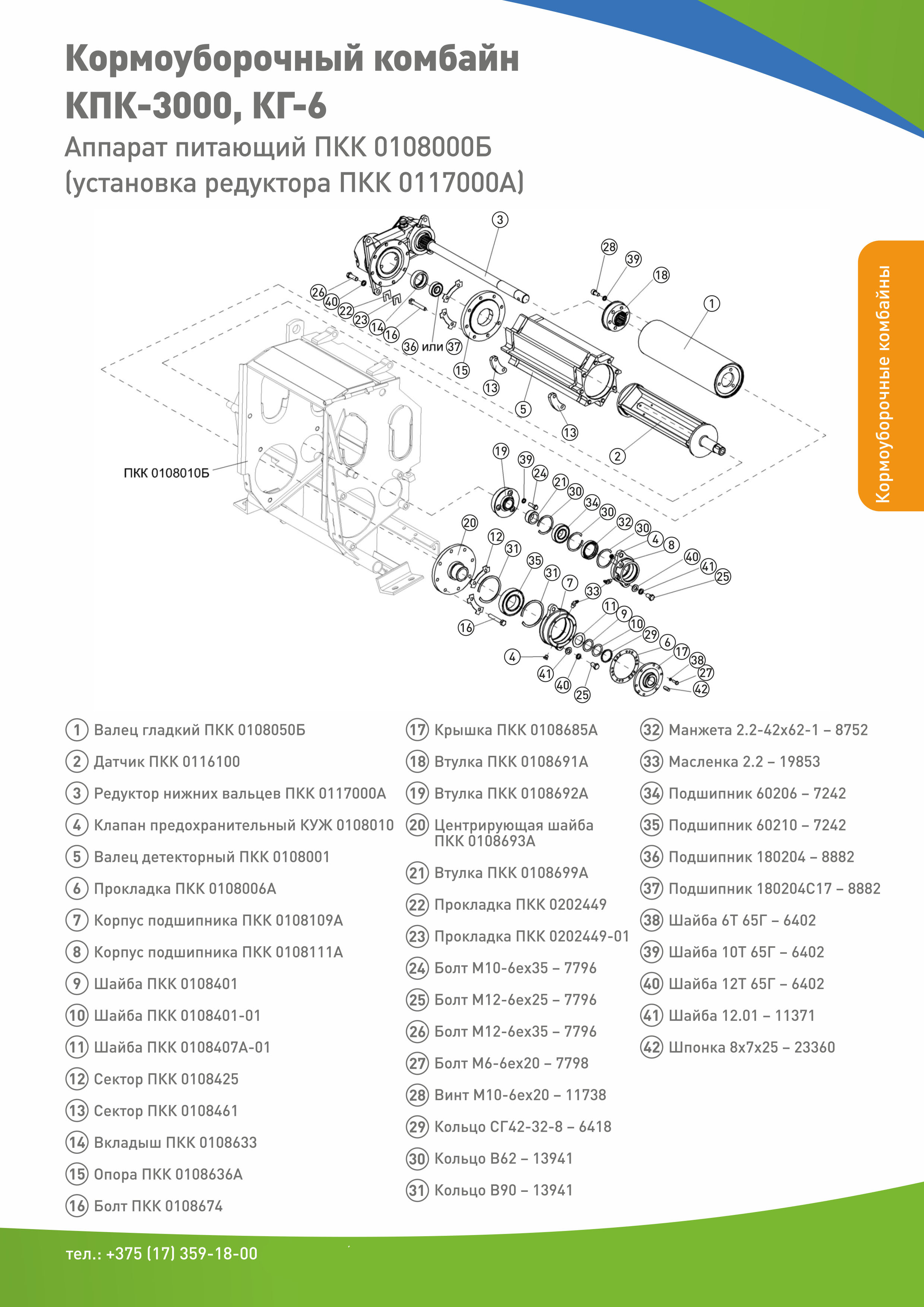 Кормоуборочный комбайн КПК-3000, КГ-6

Аппарат питающий ПКК 0108000Б (установка редуктора ПКК 0117000А)

Кормоуборочные комбайны

3 28 39 18 1 26 40 22 23 14 16 36 или 37 15 13 5 13 2

ПКК 0108010Б

19 39 24 21 30 34 30 32 30 4 8 40 41 25 20 12 31 35 31 7 33 11 9 10 29 6 17 38 27 42 16 4 41 40 25

1 Валец гладкий ПКК 0108050Б
2 Датчик ПКК 0116100
3 Редуктор нижних вальцев ПКК 0117000А
4 Клапан предохранительный КУЖ 0108010
5 Валец детекторный ПКК 0108001
6 Прокладка ПКК 0108006А
7 Корпус подшипника ПКК 0108109А
8 Корпус подшипника ПКК 0108111А
9 Шайба ПКК 0108401
10 Шайба ПКК 0108401-01
11 Шайба ПКК 0108407А-01
12 Сектор ПКК 0108425
13 Сектор ПКК 0108461
14 Вкладыш ПКК 0108633
15 Опора ПКК 0108636А
16 Болт ПКК 0108674

17 Крышка ПКК 0108685А
18 Втулка ПКК 0108691А
19 Втулка ПКК 0108692А
20 Центрирующая шайба ПКК 0108693А
21 Втулка ПКК 0108699А
22 Прокладка ПКК 0202449
23 Прокладка ПКК 0202449-01
24 Болт М10-6ех35 – 7796
25 Болт М12-6ех25 – 7796
26 Болт М12-6ех35 – 7796
27 Болт М6-6ех20 – 7798
28 Винт М10-6ех20 – 11738
29 Кольцо СГ42-32-8 – 6418
30 Кольцо В62 – 13941
31 Кольцо В90 – 13941

32 Манжета 2.2-42х62-1 – 8752
33 Масленка 2.2 – 19853
34 Подшипник 60206 – 7242
35 Подшипник 60210 – 7242
36 Подшипник 180204 – 8882
37 Подшипник 180204С17 – 8882
38 Шайба 6Т 65Г – 6402
39 Шайба 10Т 65Г – 6402
40 Шайба 12Т 65Г – 6402
41 Шайба 12.01 – 11371
42 Шпонка 8х7х25 – 23360

тел.: +375 (17) 359-18-00