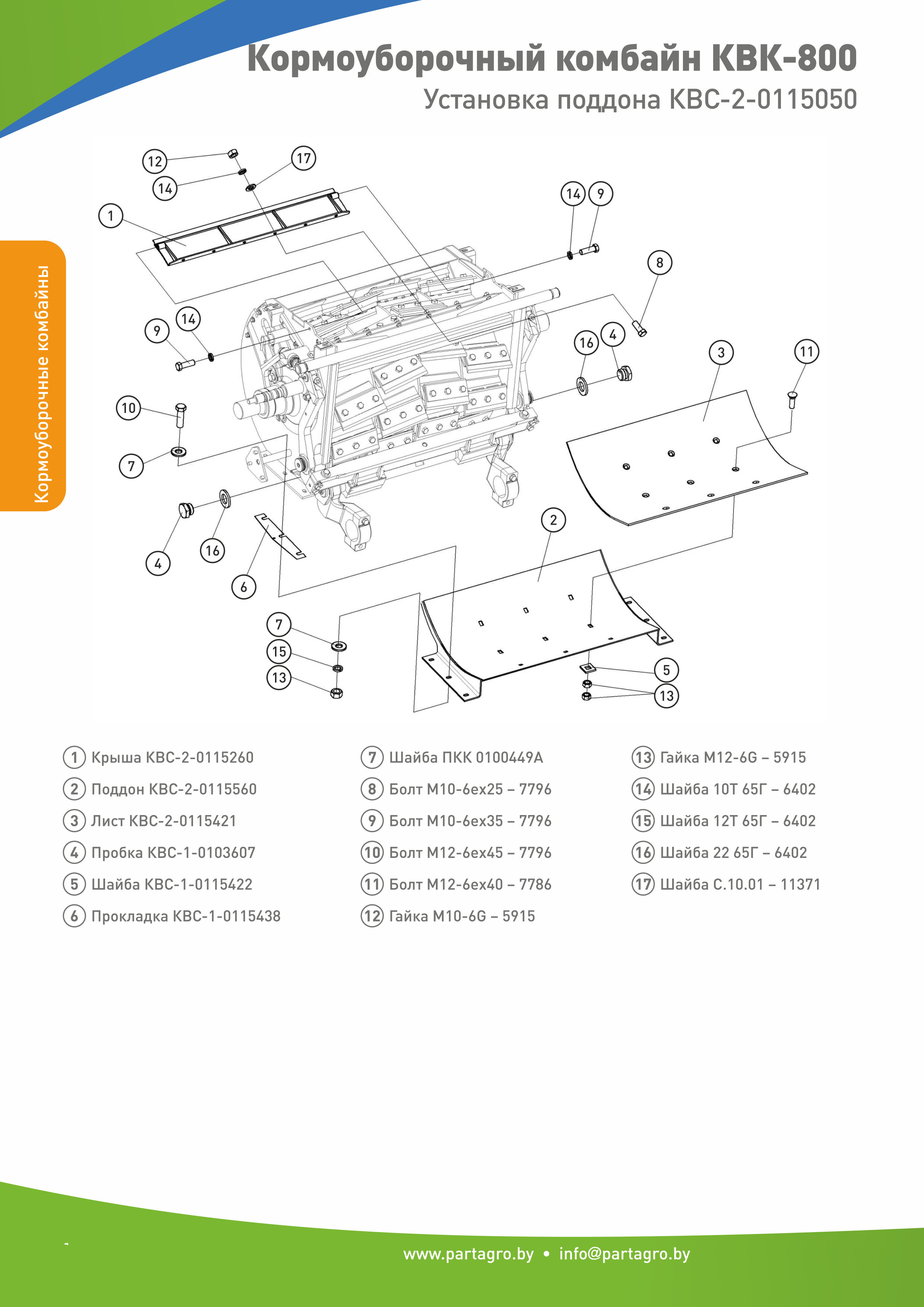 Кормоуборочный комбайн КВК-800
Установка поддона КВС-2-0115050

Кормоуборочные комбайны

12
14
17
1
14
9
8
9
14
16
4
3
11
10
7
4
16
6
2
7
15
13
5
13

1 Крыша КВС-2-0115260
2 Поддон КВС-2-0115560
3 Лист КВС-2-0115421
4 Пробка КВС-1-0103607
5 Шайба КВС-1-0115422
6 Прокладка КВС-1-0115438

7 Шайба ПКК 0100449А
8 Болт М10-6ех25 – 7796
9 Болт М10-6ех35 – 7796
10 Болт М12-6ех45 – 7796
11 Болт М12-6ех40 – 7786
12 Гайка М10-6G – 5915

13 Гайка М12-6G – 5915
14 Шайба 10Т 65Г – 6402
15 Шайба 12Т 65Г – 6402
16 Шайба 22 65Г – 6402
17 Шайба С.10.01 – 11371

www.partagro.by • info@partagro.by