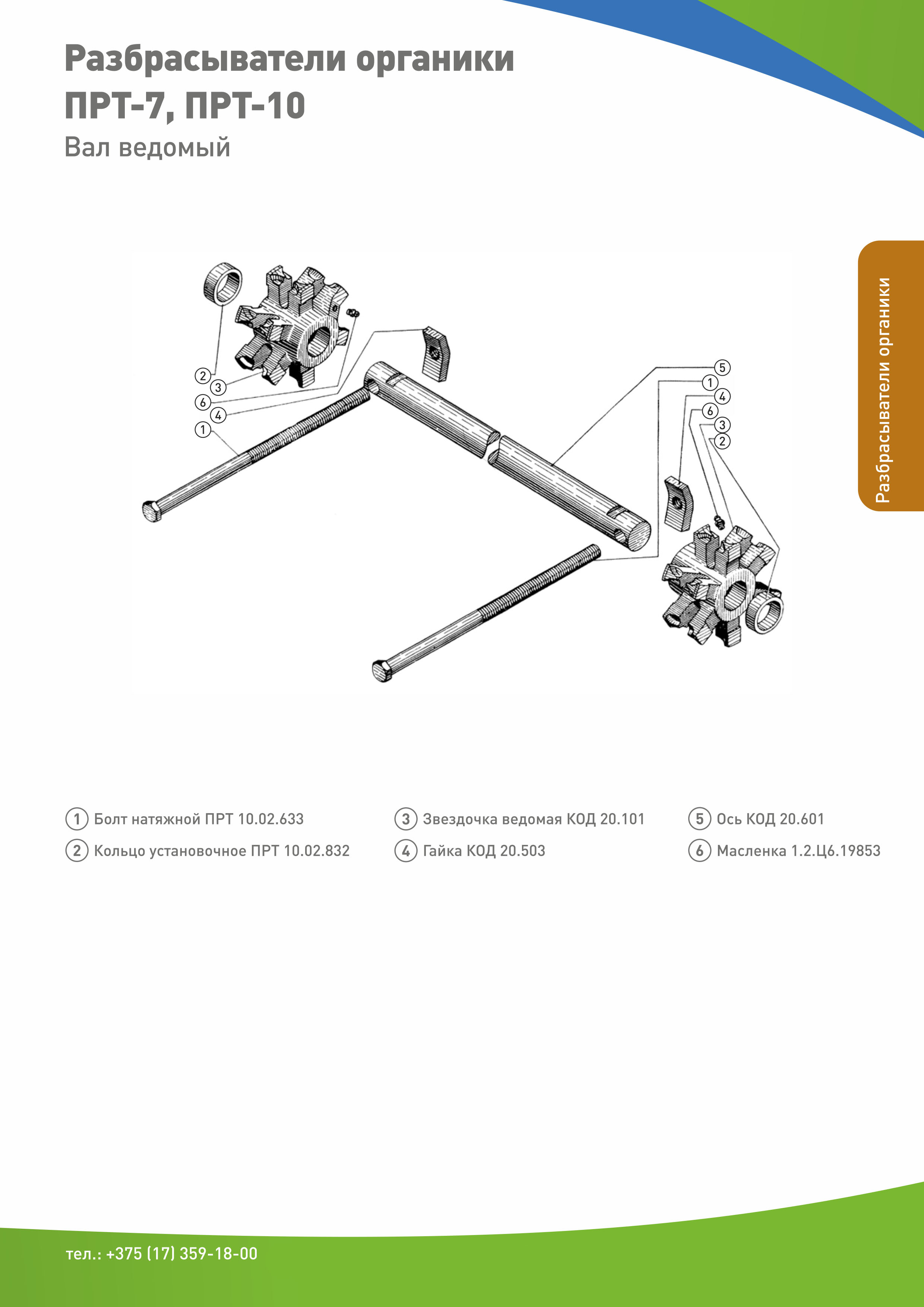 Разбрасыватели органики ПРТ-7, ПРТ-10

Вал ведомый

Разбрасыватели органики

2
3
6
4
1

5
1
4
6
3
2

1 Болт натяжной ПРТ 10.02.633
2 Кольцо установочное ПРТ 10.02.832
3 Звездочка ведомая КОД 20.101
4 Гайка КОД 20.503
5 Ось КОД 20.601
6 Масленка 1.2.Ц6.19853

тел.: +375 (17) 359-18-00