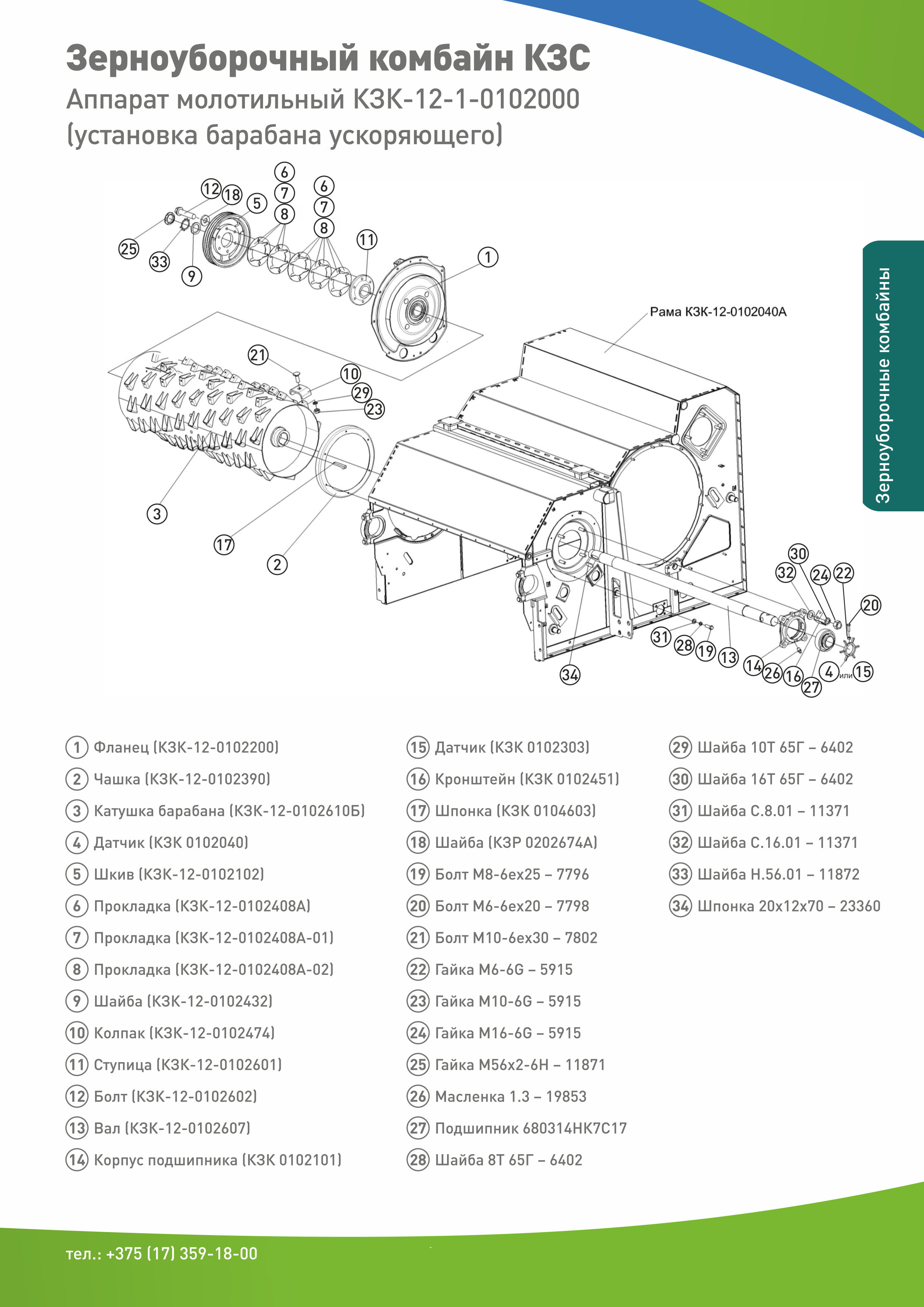 Зерноуборочный комбайн КЗС
Аппарат молотильный КЗК-12-1-0102000 (установка барабана ускоряющего)

Зерноуборочные комбайны

6 7 8 6 7 8 12 18 5 11 1 25 33 9 Рама КЗК-12-0102040А 21 10 29 23 3 17 2 30 32 24 22 20 31 28 19 13 14 26 16 27 4 или 15 34

1 Фланец (КЗК-12-0102200)
2 Чашка (КЗК-12-0102390)
3 Катушка барабана (КЗК-12-0102610Б)
4 Датчик (КЗК 0102040)
5 Шкив (КЗК-12-0102102)
6 Прокладка (КЗК-12-0102408А)
7 Прокладка (КЗК-12-0102408А-01)
8 Прокладка (КЗК-12-0102408А-02)
9 Шайба (КЗК-12-0102432)
10 Колпак (КЗК-12-0102474)
11 Ступица (КЗК-12-0102601)
12 Болт (КЗК-12-0102602)
13 Вал (КЗК-12-0102607)
14 Корпус подшипника (КЗК 0102101)

15 Датчик (КЗК 0102303)
16 Кронштейн (КЗК 0102451)
17 Шпонка (КЗК 0104603)
18 Шайба (КЗР 0202674А)
19 Болт М8-6ех25 – 7796
20 Болт М6-6ех20 – 7798
21 Болт М10-6ех30 – 7802
22 Гайка М6-6G – 5915
23 Гайка М10-6G – 5915
24 Гайка М16-6G – 5915
25 Гайка М56х2-6Н – 11871
26 Масленка 1.3 – 19853
27 Подшипник 680314НК7С17
28 Шайба 8Т 65Г – 6402

29 Шайба 10Т 65Г – 6402
30 Шайба 16Т 65Г – 6402
31 Шайба С.8.01 – 11371
32 Шайба С.16.01 – 11371
33 Шайба Н.56.01 – 11872
34 Шпонка 20х12х70 – 23360

тел.: +375 (17) 359-18-00